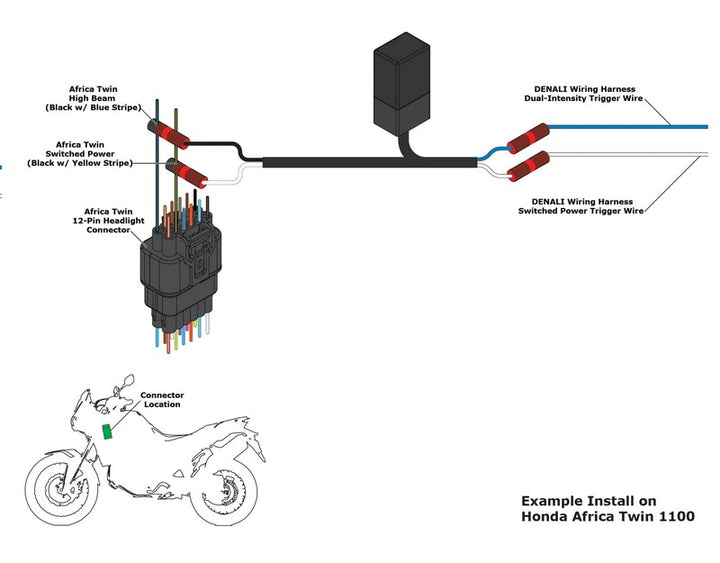 Africa Twin
High Beam
(Black w/ Blue Stripe)

Africa Twin
Switched Power
(Black w/ Yellow Stripe)

Africa Twin
12-Pin Headlight
Connector

DENALI Wiring Harness
Dual-Intensity Trigger Wire

DENALI Wiring Harness
Switched Power Trigger Wire

Connector
Location

Example Install on
Honda Africa Twin 1100